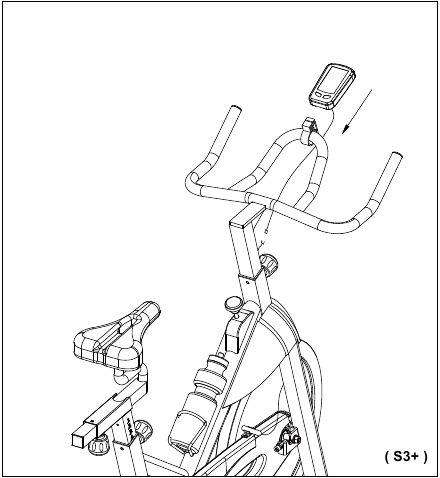 ( S3+ )