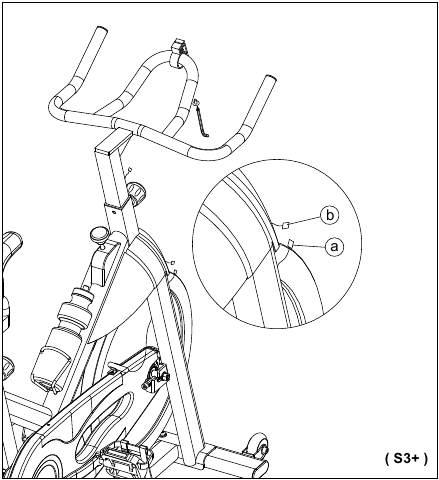 b
a
( S3+ )