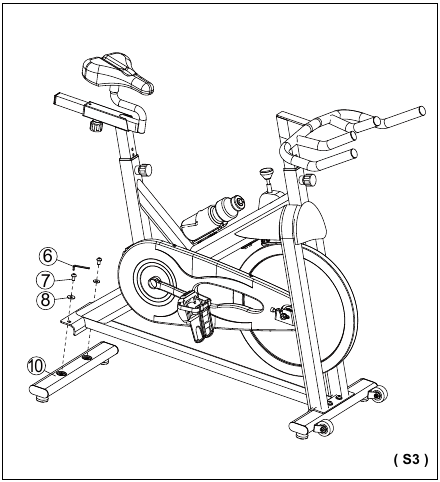 6
7
8
10
( S3 )