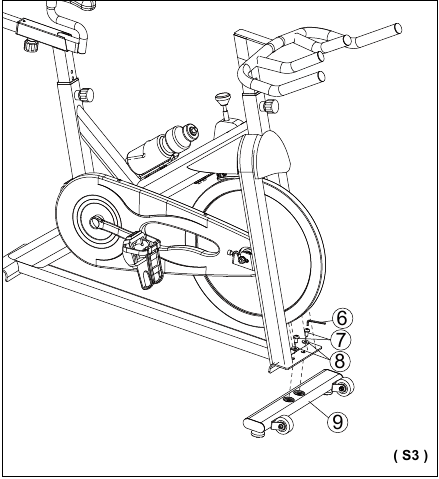 6
7
8
9
( S3 )