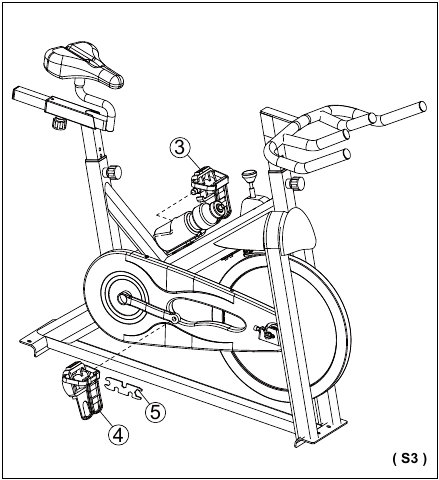 3

5

4

( S3 )