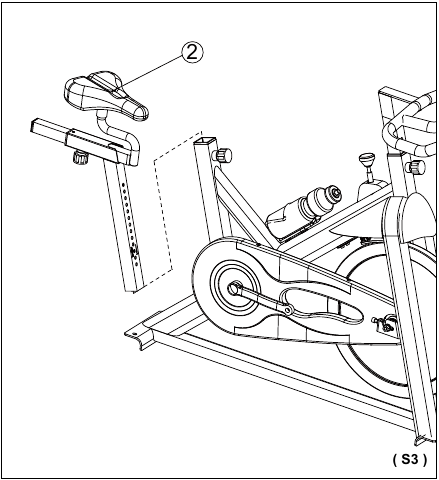 2

( S3 )