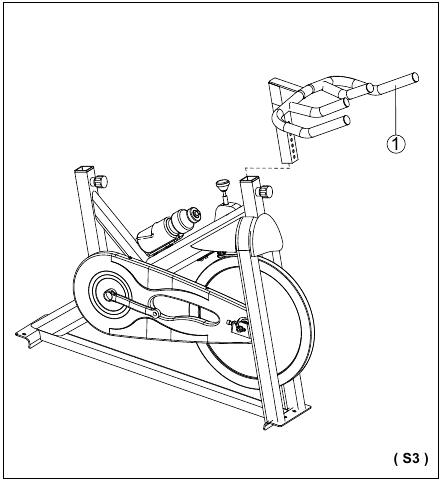 1

( S3 )