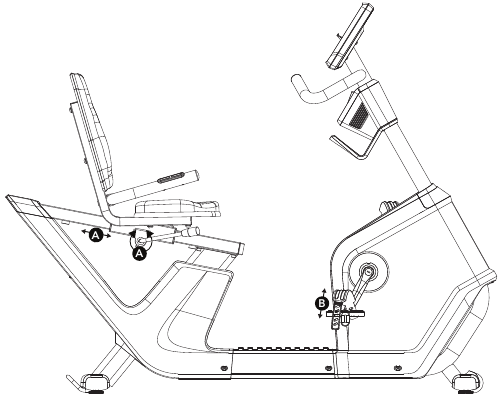 A
A
B