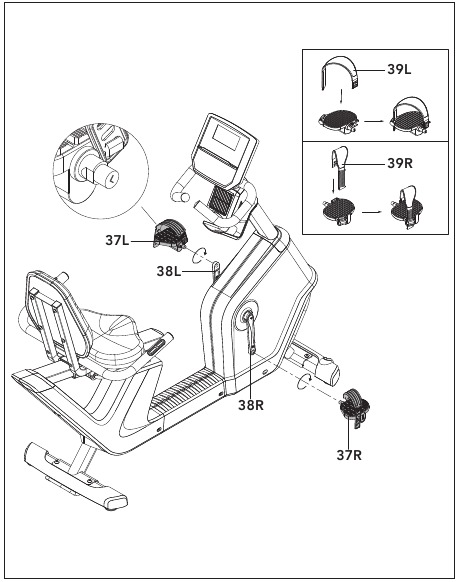 39L
39R
L
37L
38L
38R
37R