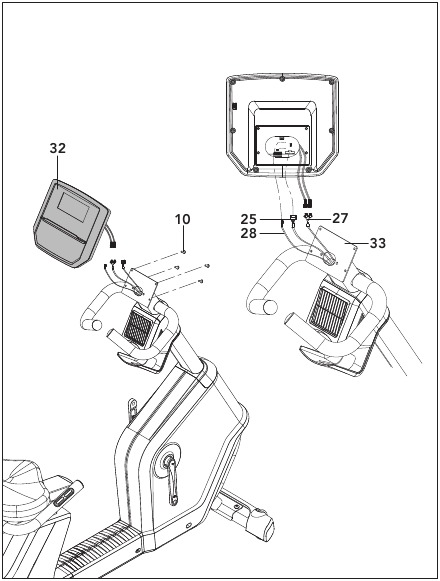 32
10
25
27
28
33