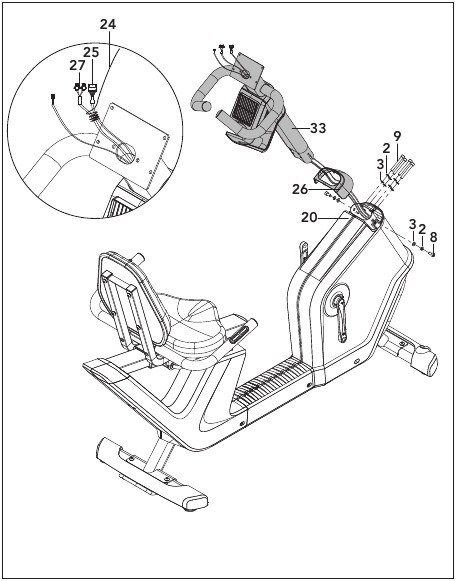 24
25
27
33
9
2
3
26
20
3
2
8