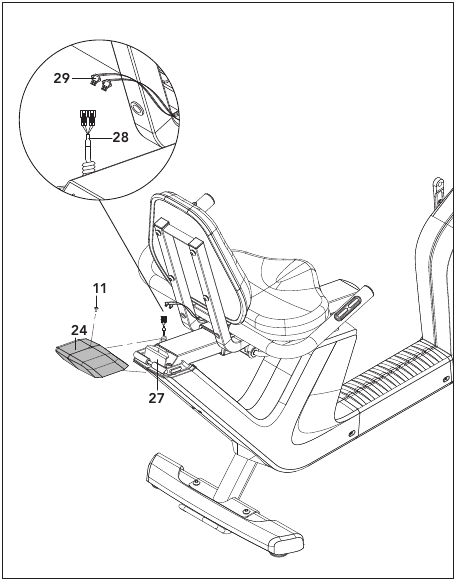 29
28
11
24
27