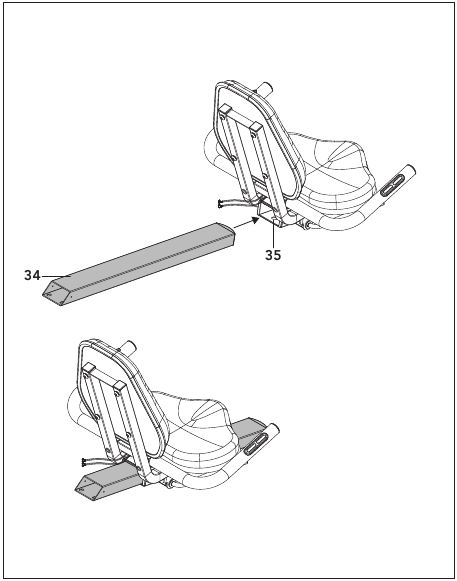 35

34