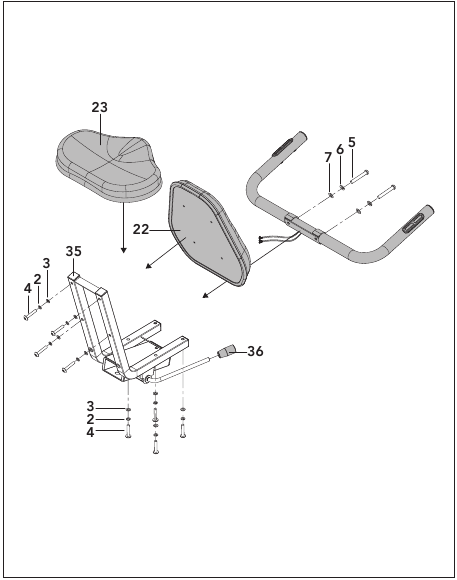 23
7
6
5
22
35
3
2
4
36
3
2
4