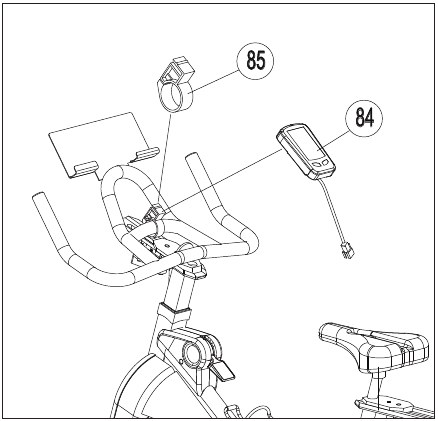 85

84