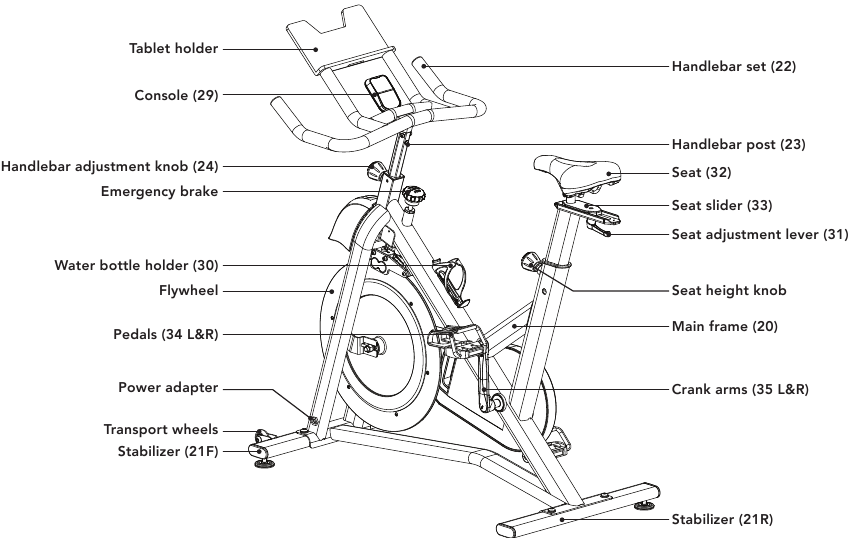 Tablet holder
Console (29)
Handlebar adjustment knob (24)
Emergency brake
Water bottle holder (30)
Flywheel
Pedals (34 L&R)
Power adapter
Transport wheels
Stabilizer (21F)
Handlebar set (22)
Handlebar post (23)
Seat (32)
Seat slider (33)
Seat adjustment lever (31)
Seat height knob
Main frame (20)
Crank arms (35 L&R)
Stabilizer (21R)