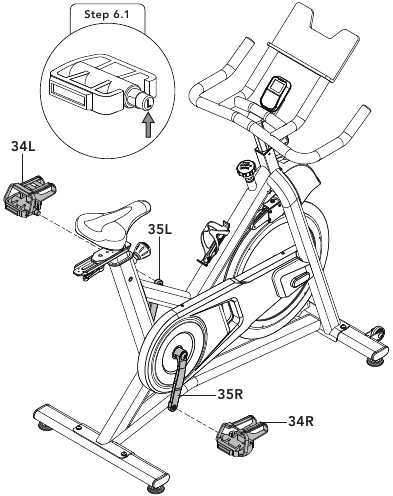 Step 6.1

L

34L

35L

35R

34R