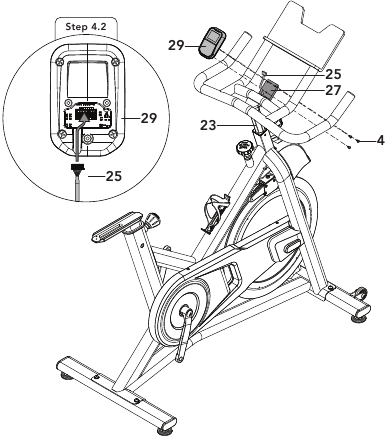 Step 4.2

29

25

29

25

27

23

4