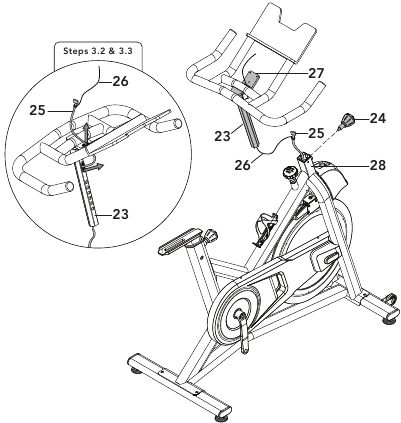 Steps 3.2 & 3.3

26

25

23

27

24

23

25

26

28