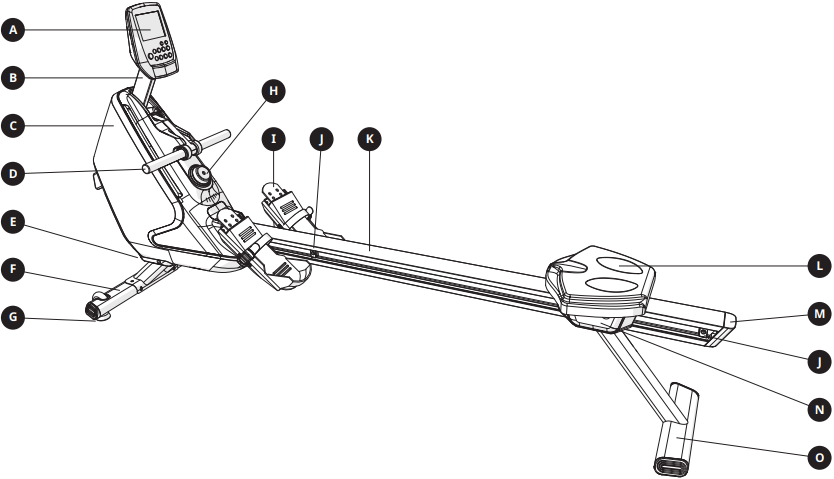 A
B
C
D
E
F
G
H
I
J
K
L
M
J
N
O