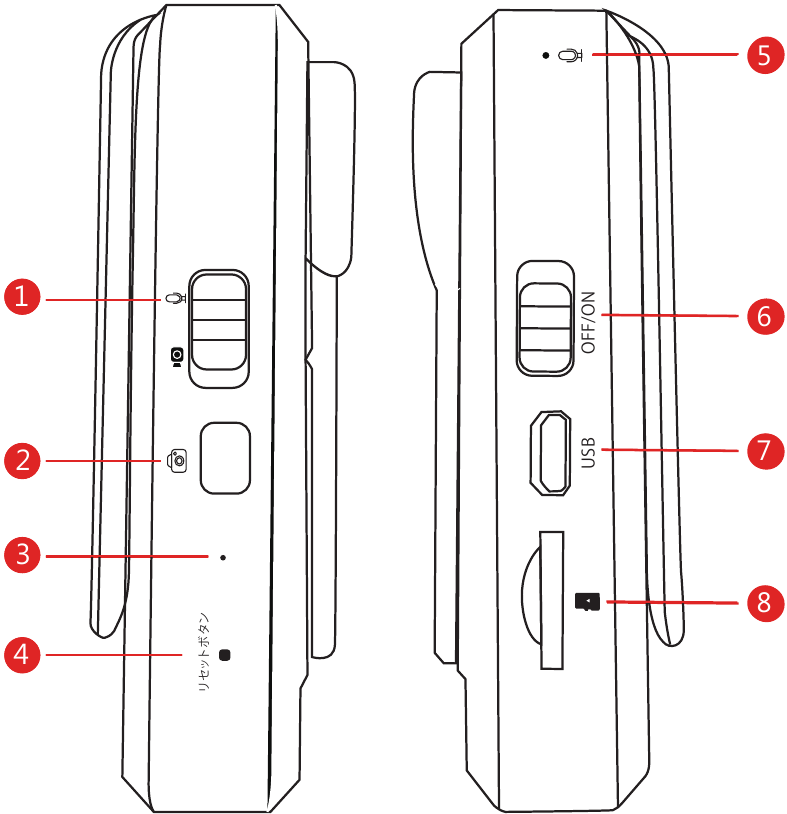 1
2
3
4
リセットボタン
5
6
OFF/ON
7
USB
8