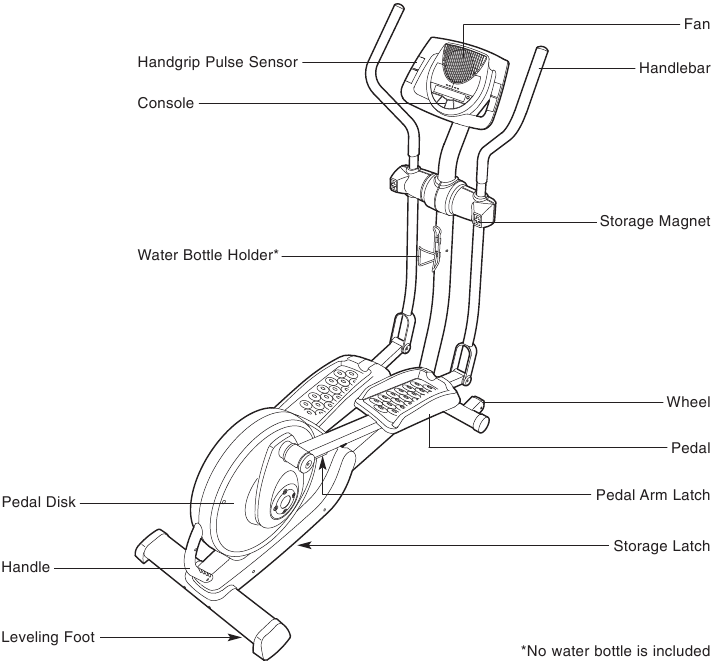 Fan
Handgrip Pulse Sensor
Handlebar
Console
Storage Magnet
Water Bottle Holder*
Wheel
Pedal
Pedal Arm Latch
Pedal Disk
Storage Latch
Handle
Leveling Foot
*No water bottle is included