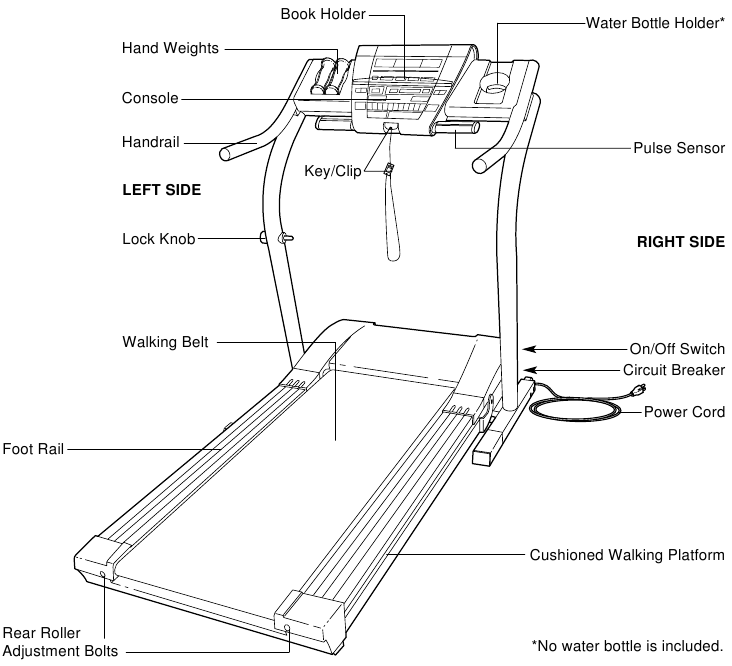 Book Holder
Water Bottle Holder*
Hand Weights
Console
Handrail
Pulse Sensor
Key/Clip
LEFT SIDE
Lock Knob
RIGHT SIDE
Walking Belt
On/Off Switch
Circuit Breaker
Power Cord
Foot Rail
Cushioned Walking Platform
Rear Roller Adjustment Bolts
*No water bottle is included.