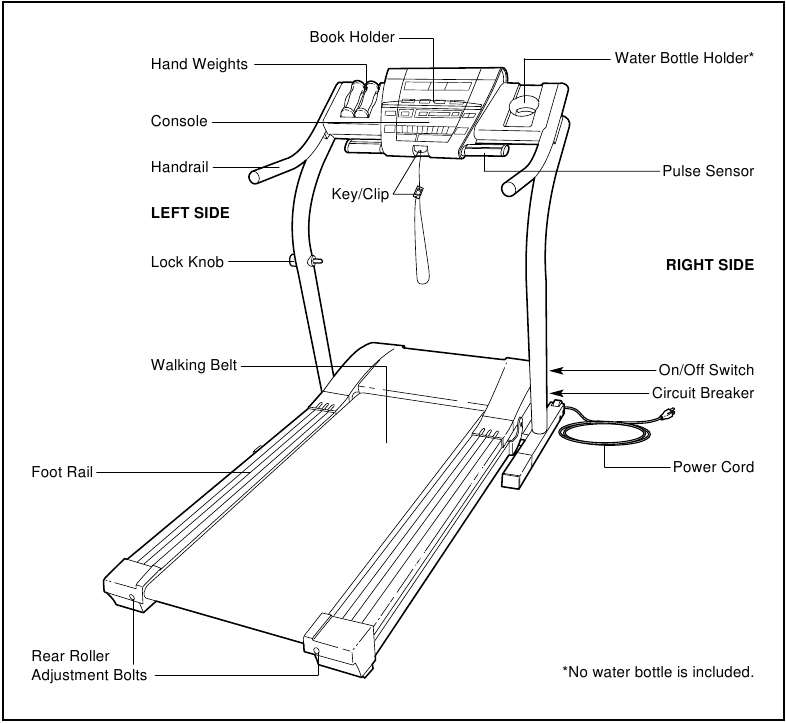 Book Holder
Hand Weights
Water Bottle Holder*
Console
Handrail
Pulse Sensor
Key/Clip
LEFT SIDE
Lock Knob
RIGHT SIDE
Walking Belt
On/Off Switch
Circuit Breaker
Foot Rail
Power Cord
Rear Roller Adjustment Bolts
*No water bottle is included.