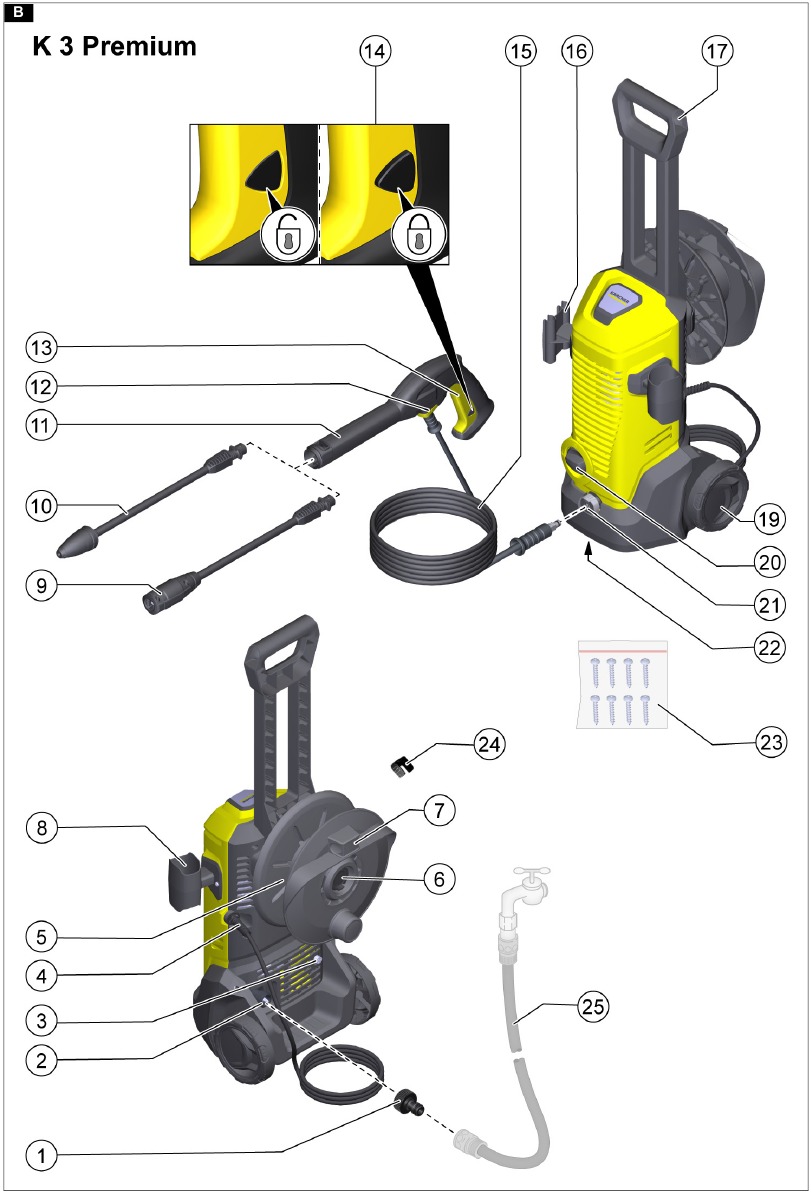 B

K 3 Premium

14
15
16
17
13
12
11
10
9
19
20
21
22
23
24
8
7
6
5
4
3
2
25
1
KÄRCHER