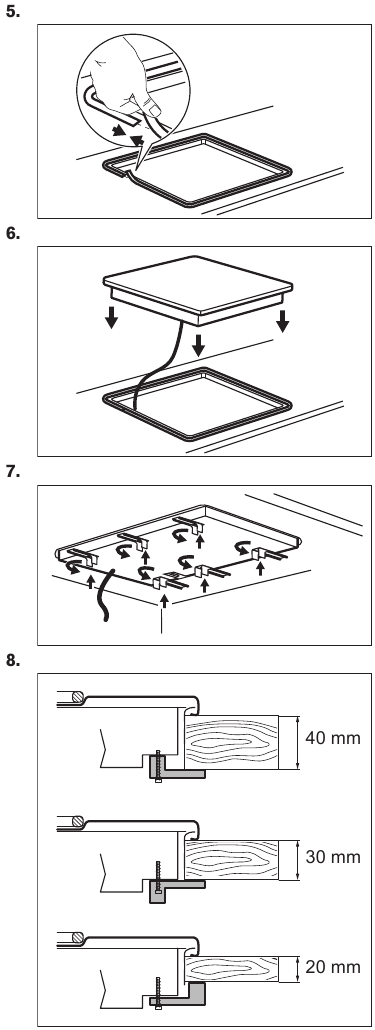 5.

6.

7.

8.

40 mm

30 mm

20 mm