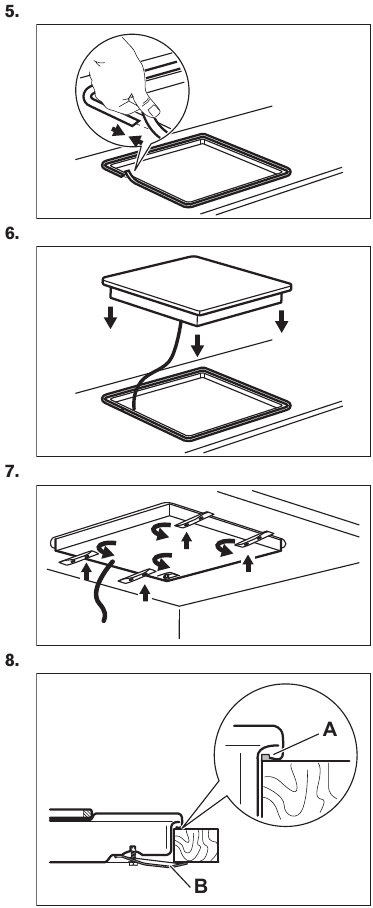 5.

6.

7.

8.

A

B