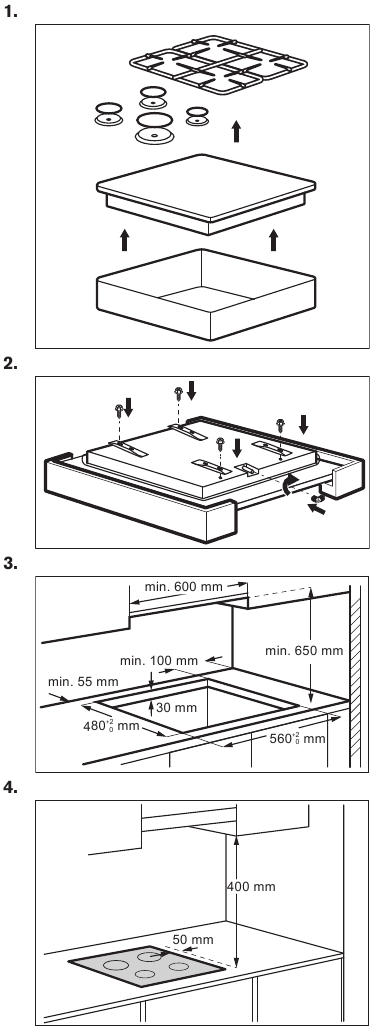 1.

2.

3.

min. 600 mm

min. 650 mm

min. 100 mm

min. 55 mm

30 mm

$480^{+2}_{0}$ mm

$560^{+2}_{0}$ mm

4.

400 mm

50 mm