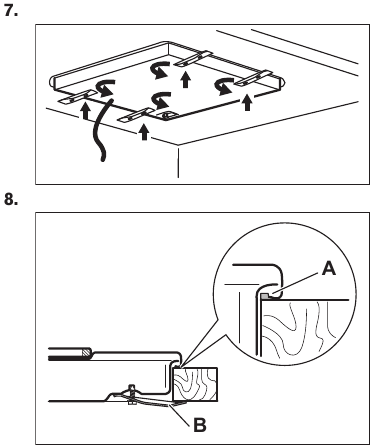 7.

8.

A

B