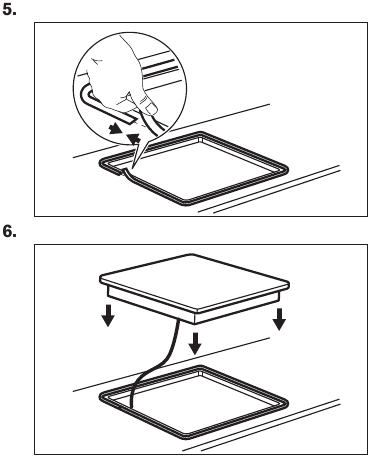 5.

6.