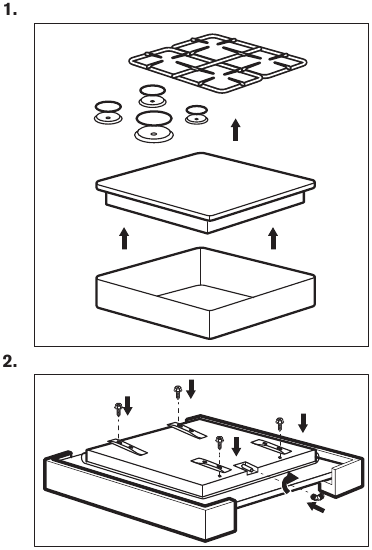 1.

2.