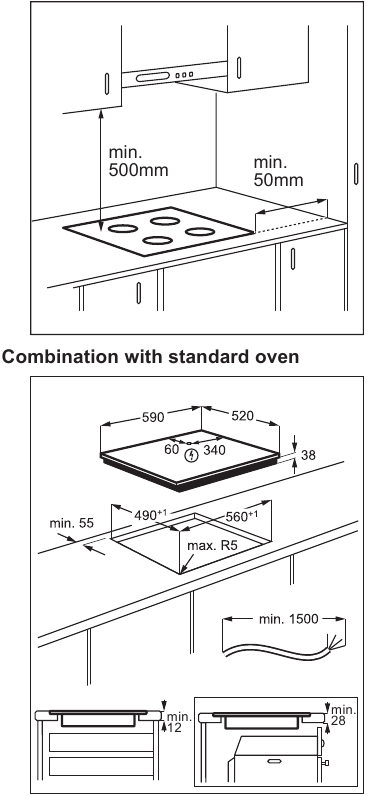 min.
500mm

min.
50mm

Combination with standard oven

590
520
60
340
38
min. 55
$490^{+1}$
$560^{+1}$
max. R5
min. 1500
min.
12
min.
28