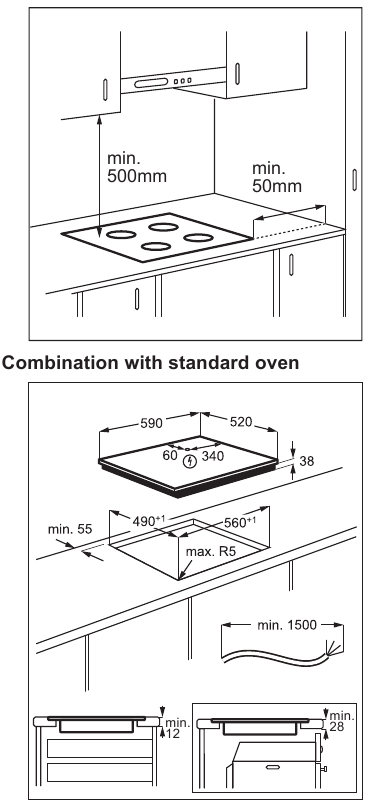 min. 500mm

min. 50mm

Combination with standard oven

590

520

60

340

38

min. 55

$490^{+1}$

$560^{+1}$

max. R5

min. 1500

min. 12

min. 28