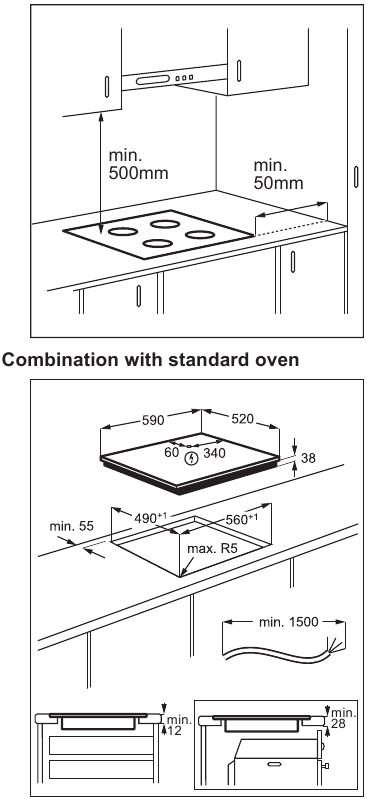 min.
500mm

min.
50mm

Combination with standard oven

590
520
60
340
38

min. 55
$490^{+1}$
$560^{+1}$
max. R5

min. 1500

min.
12

min.
28