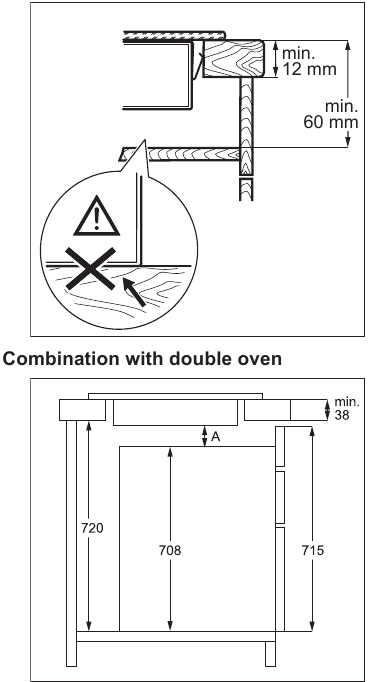 min. 12 mm

min. 60 mm

Combination with double oven

min. 38

A

720

708

715