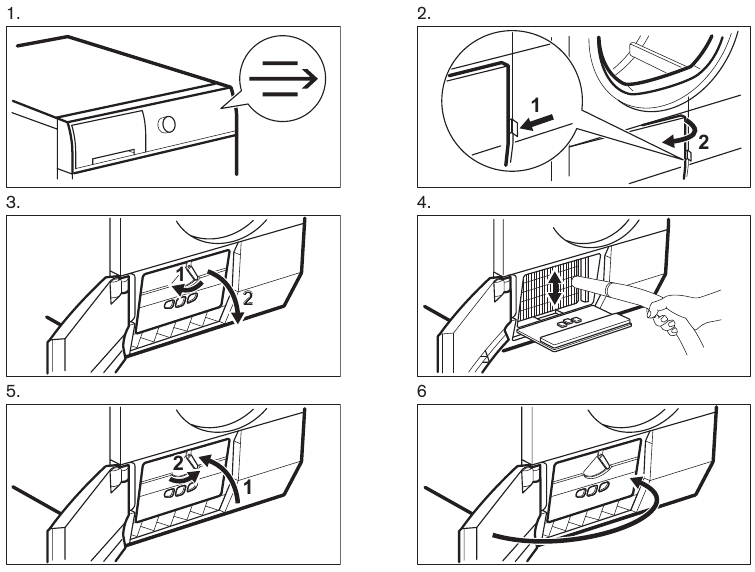 1.

2.

1

2

3.

1

2

4.

5.

2

1

6