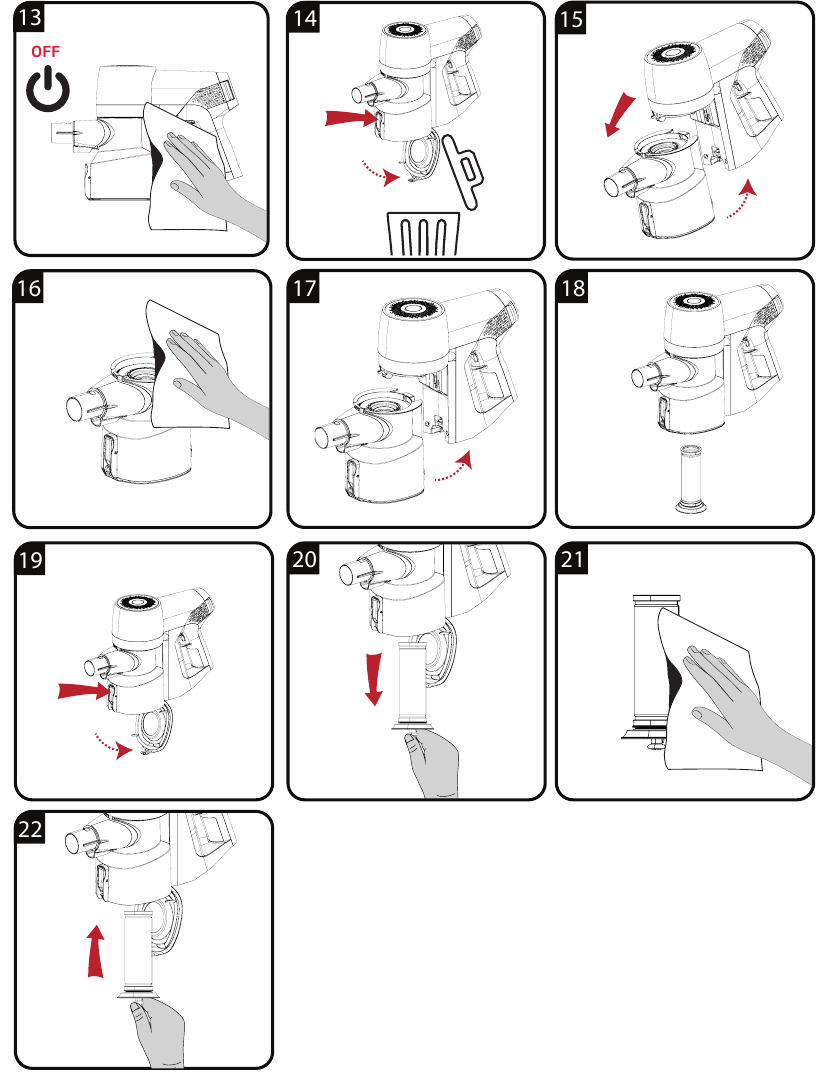 13
OFF
14
15
16
17
18
19
20
21
22