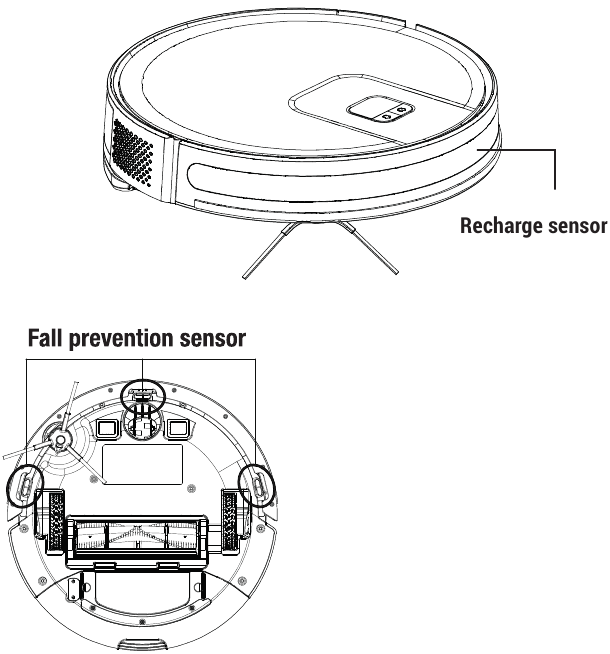 Recharge sensor

Fall prevention sensor