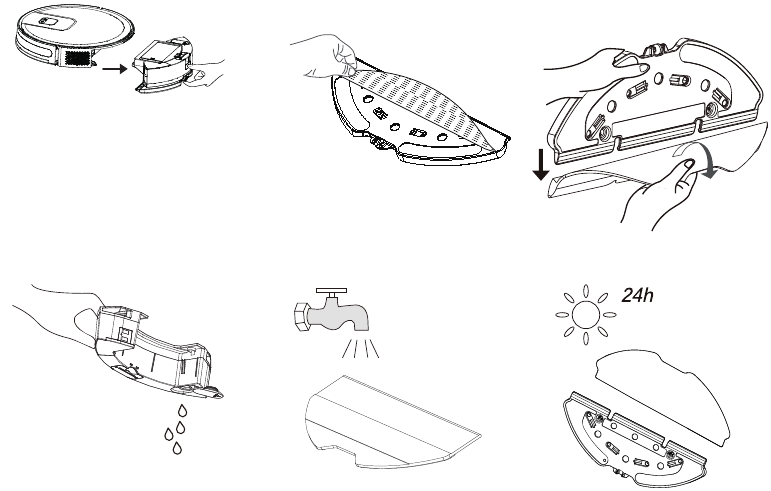 24h