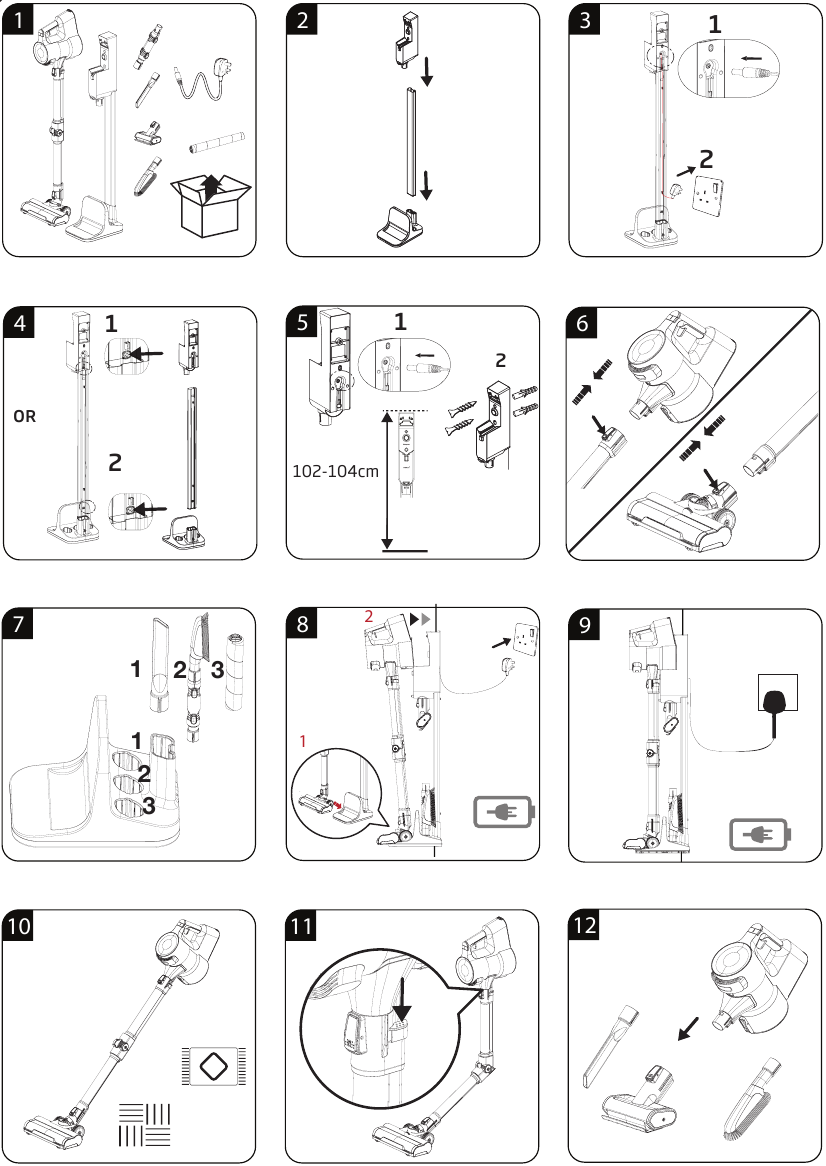 1

2

3
1
2

4
1
OR
2

5
1
2
102-104cm

6

7
1 2 3
1
2
3

8
2
1

9

10

11

12