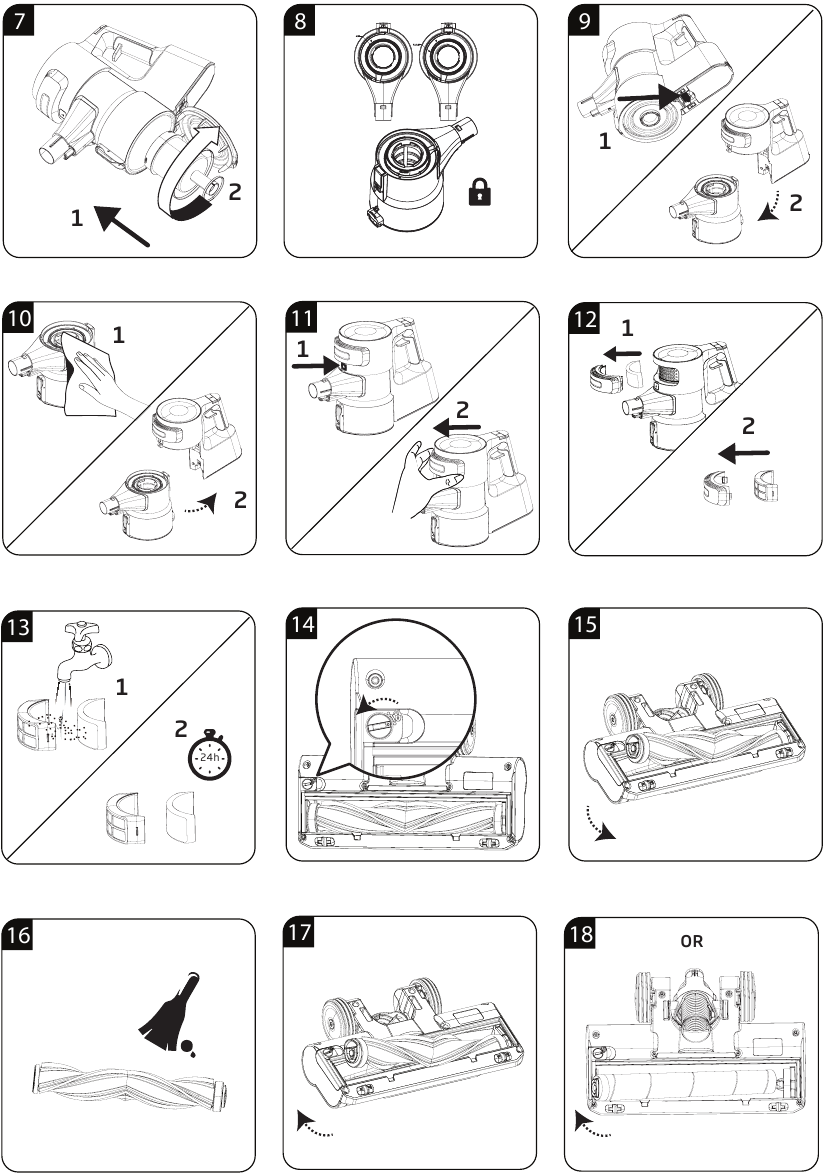 7
1
2

8

9
1
2

10
1
2

11
1
2

12
1
2

13
1
2
24h

14

15

16

17

18
OR