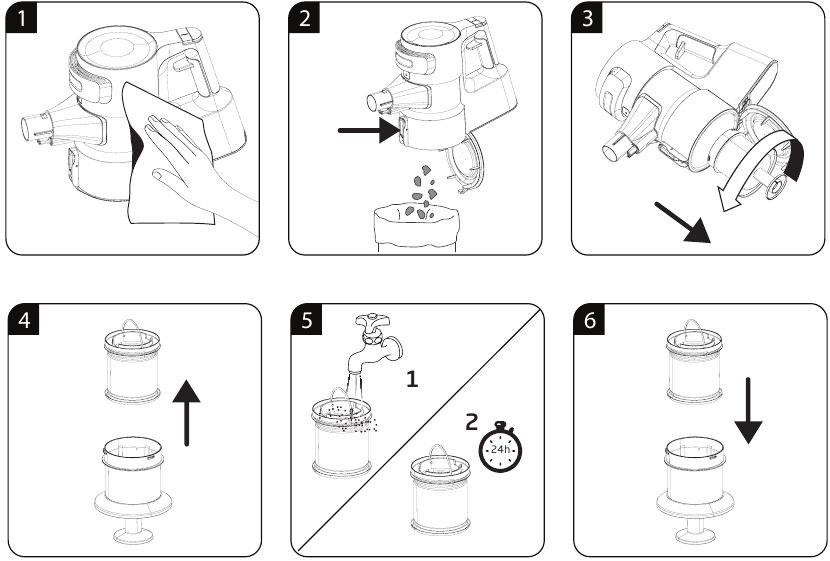 1
2
3
4
5
1
2
24h
6