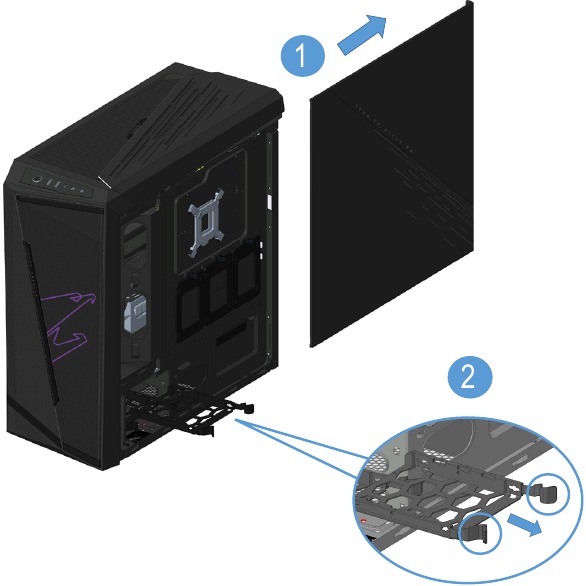 1

2