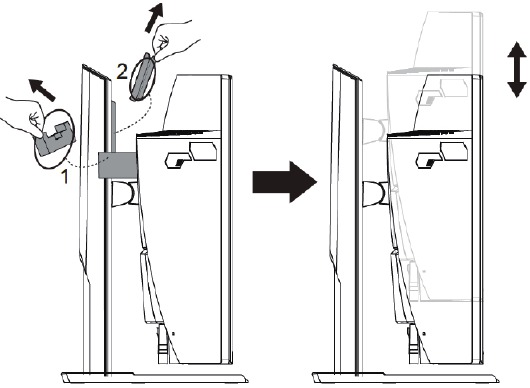 2
1