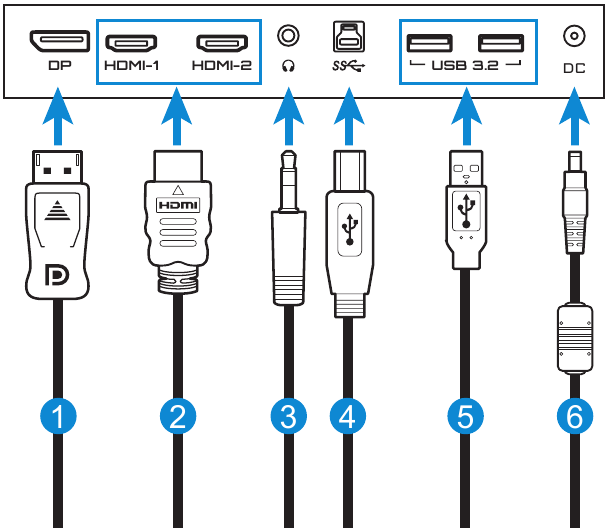 DP HDMI-1 HDMI-2 SS USB 3.2 DC

HDMI

1 2 3 4 5 6