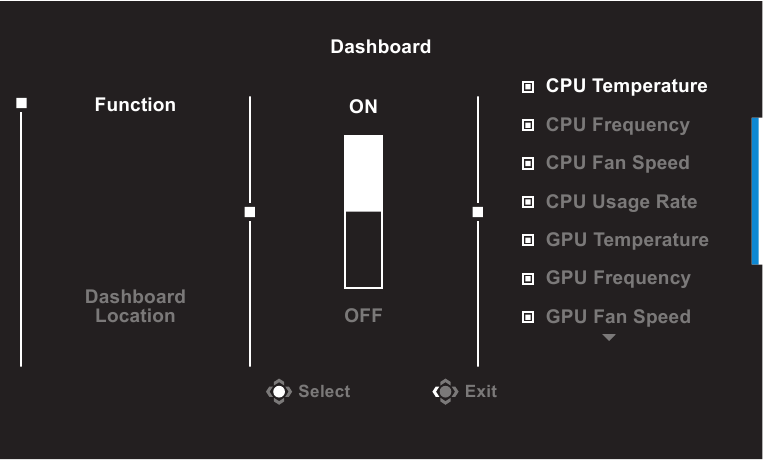 Dashboard

Function

Dashboard Location

ON

OFF

CPU Temperature
CPU Frequency
CPU Fan Speed
CPU Usage Rate
GPU Temperature
GPU Frequency
GPU Fan Speed

Select
Exit