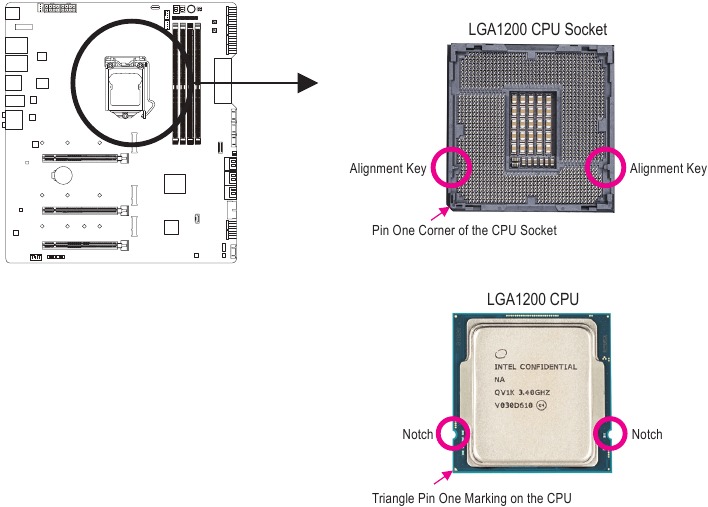 LGA1200 CPU Socket

Alignment Key

Alignment Key

Pin One Corner of the CPU Socket

LGA1200 CPU

INTEL CONFIDENTIAL
NA
QV1K 3.40GHZ
V030D610 e4

Notch

Notch

Triangle Pin One Marking on the CPU