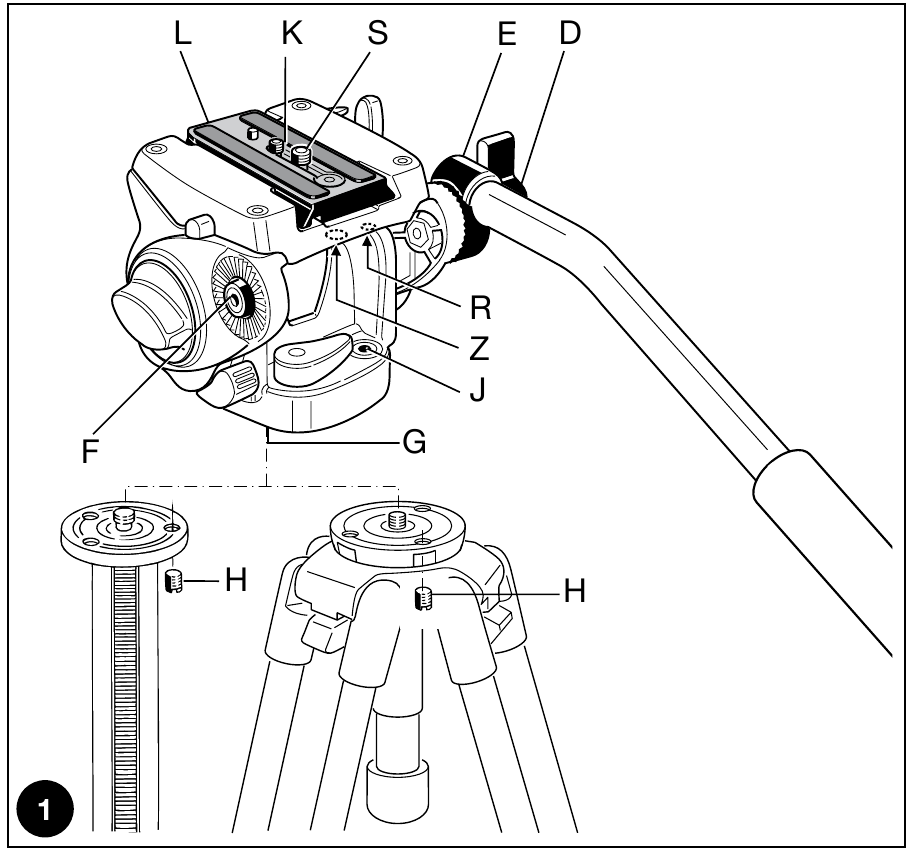 L K S E D

R

Z

J

F

G

H

H

1