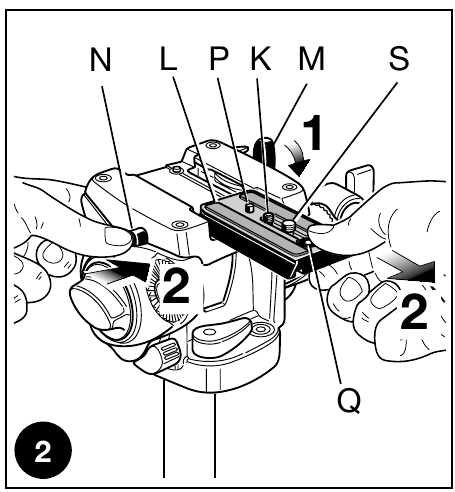 N L P K M S

1

2

2

Q

2