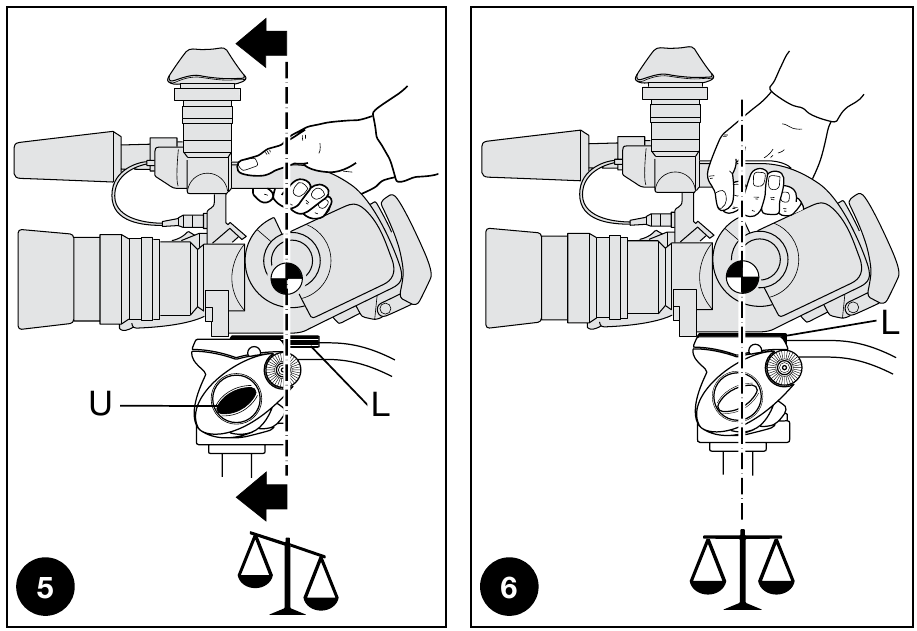 U

L

5

L

6